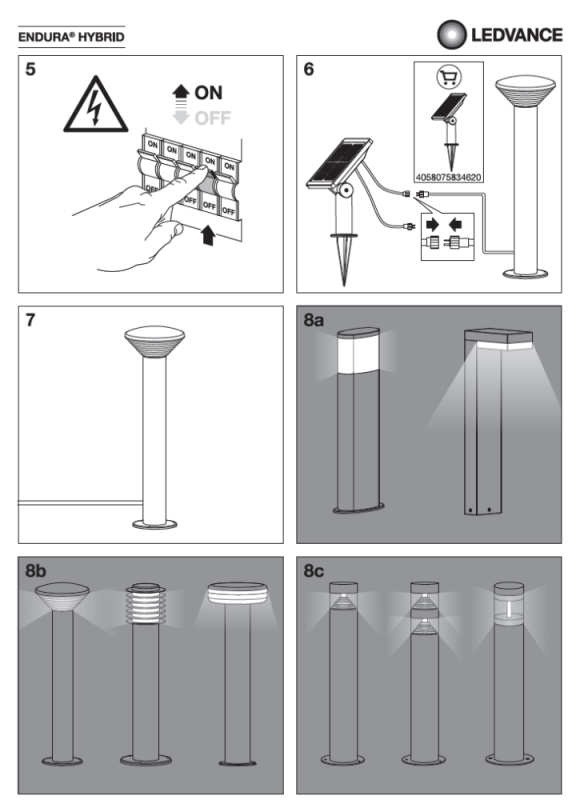 ENDURA® HYBRID

LEDVANCE

5

ON
OFF

ON ON ON ON ON
OFF OFF OFF OFF OFF

6

4058075834620

7

8a

8b

8c